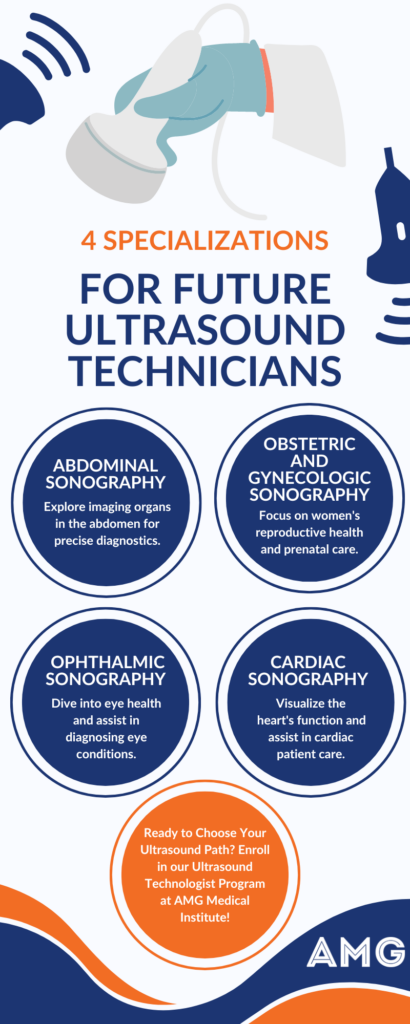 4 SPECIALIZATIONS

FOR FUTURE ULTRASOUND TECHNICIANS

ABDOMINAL SONOGRAPHY

Explore imaging organs in the abdomen for precise diagnostics.

OBSTETRIC AND GYNECOLOGIC SONOGRAPHY

Focus on women's reproductive health and prenatal care.

OPHTHALMIC SONOGRAPHY

Dive into eye health and assist in diagnosing eye conditions.

CARDIAC SONOGRAPHY

Visualize the heart's function and assist in cardiac patient care.

Ready to Choose Your Ultrasound Path? Enroll in our Ultrasound Technologist Program at AMG Medical Institute!

AMG